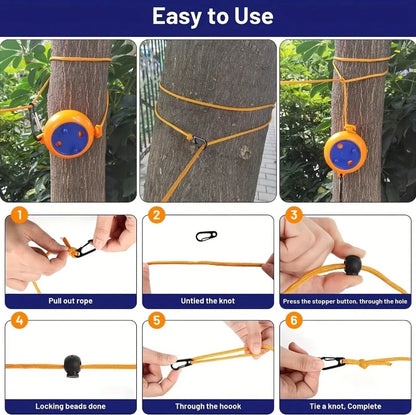 Easy to Use

1
Pull out rope

2
Untied the knot

3
Press the stopper button, through the hole

4
Locking beads done

5
Through the hoook

6
Tie a knot, Complete